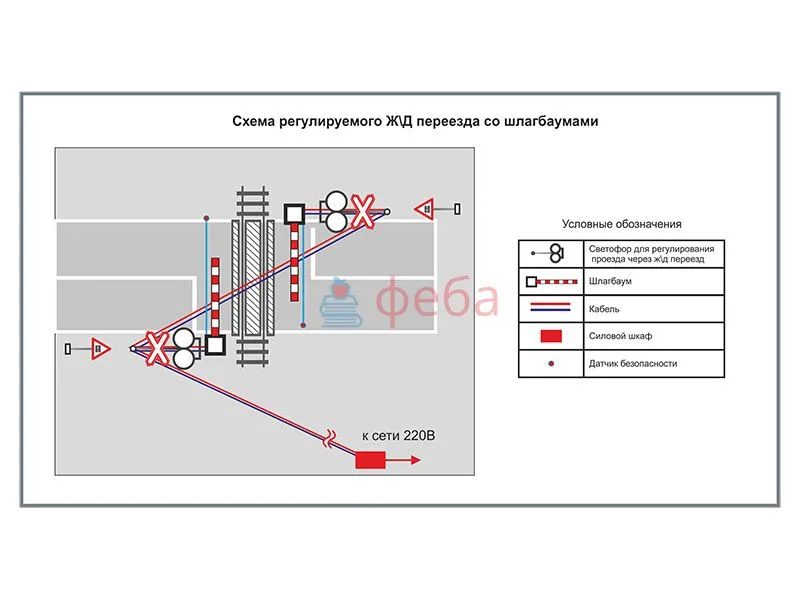 Схема регулируемого Ж\Д переезда со шлагбаумами

феба

к сети 220В

Условные обозначения

| | |
|---|---|
| | Светофор для регулирования проезда через ж\д переезд |
| | Шлагбаум |
| | Кабель |
| | Силовой шкаф |
| | Датчик безопасности |