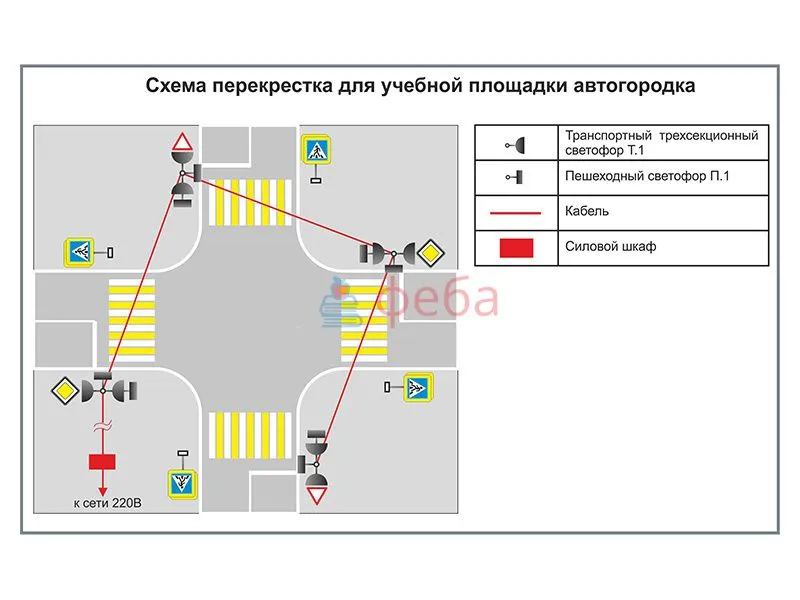 Схема перекрестка для учебной площадки автогородка

| | |
|---|---|
| | Транспортный трехсекционный светофор Т.1 |
| | Пешеходный светофор П.1 |
| | Кабель |
| | Силовой шкаф |

феба

к сети 220В