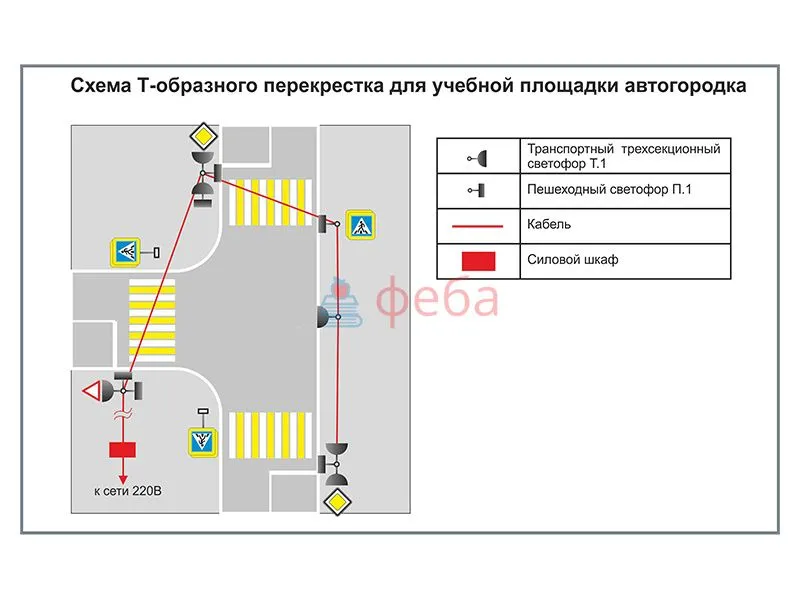 Схема Т-образного перекрестка для учебной площадки автогородка

| | |
|---|---|
| | Транспортный трехсекционный светофор Т.1 |
| | Пешеходный светофор П.1 |
| | Кабель |
| | Силовой шкаф |

феба

к сети 220В